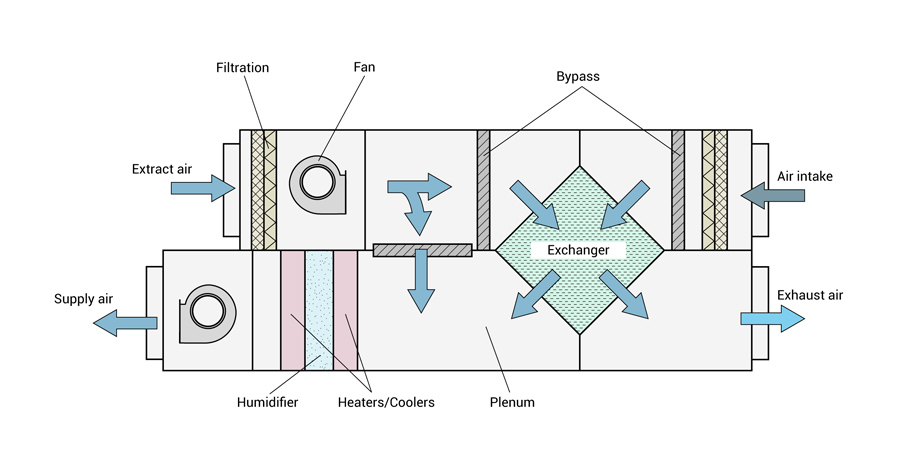 Filtration
Fan
Bypass
Extract air
Air intake
Exchanger
Supply air
Exhaust air
Humidifier
Heaters/Coolers
Plenum